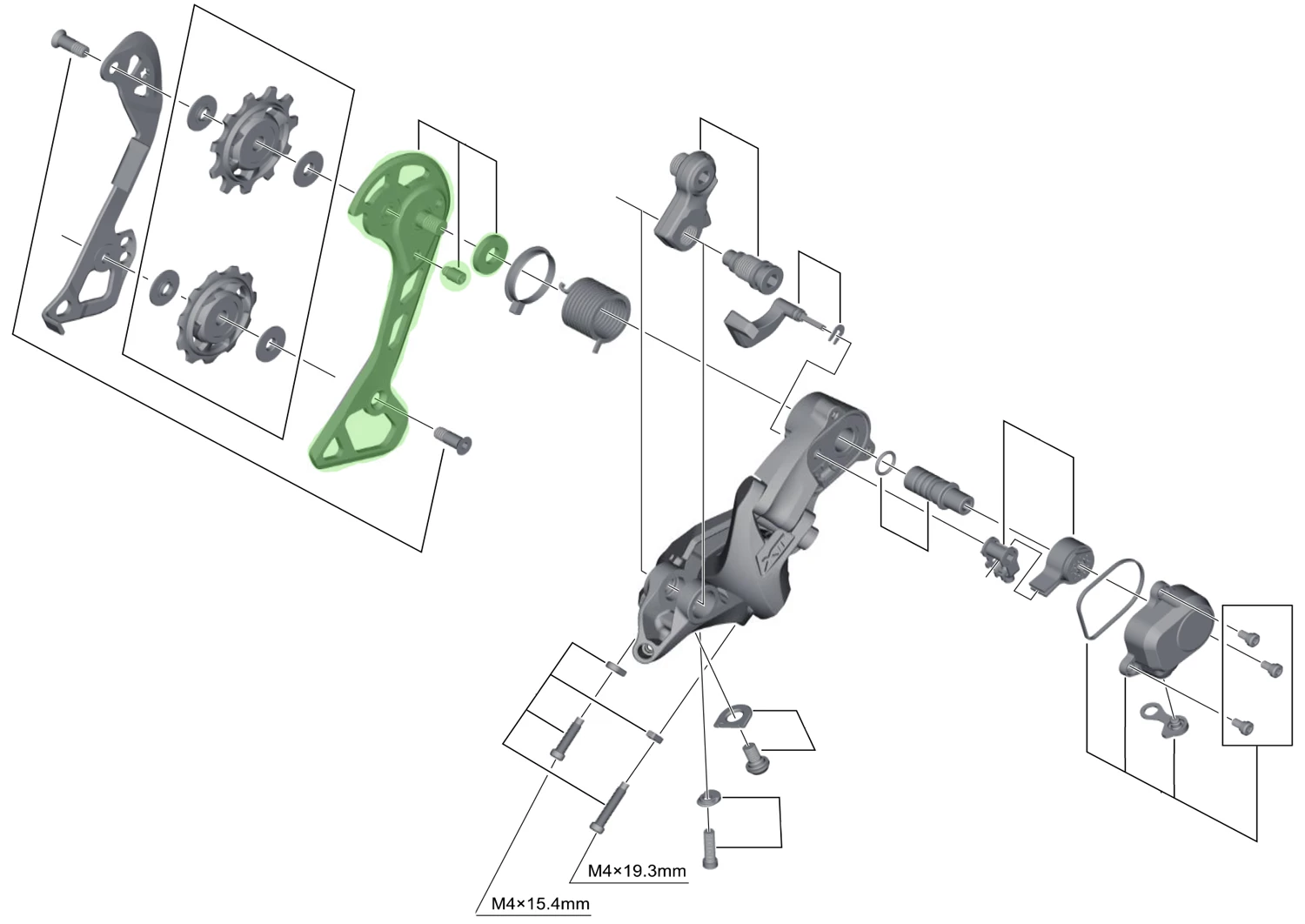 XT

M4×19.3mm

M4×15.4mm