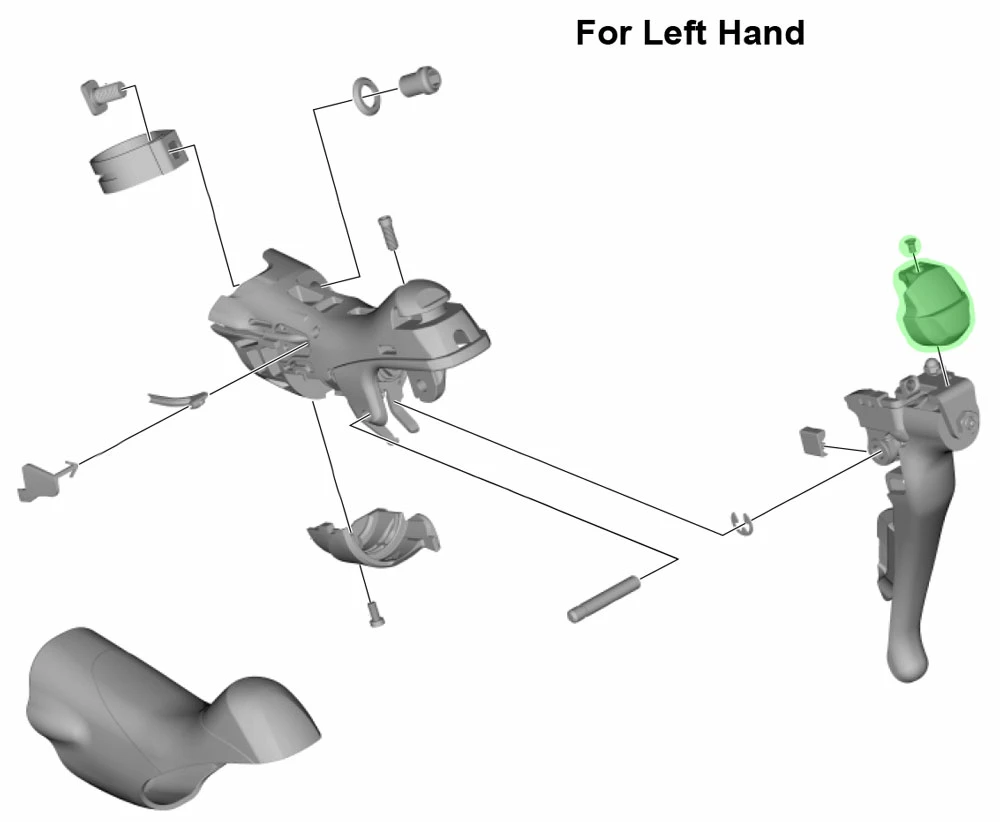 For Left Hand